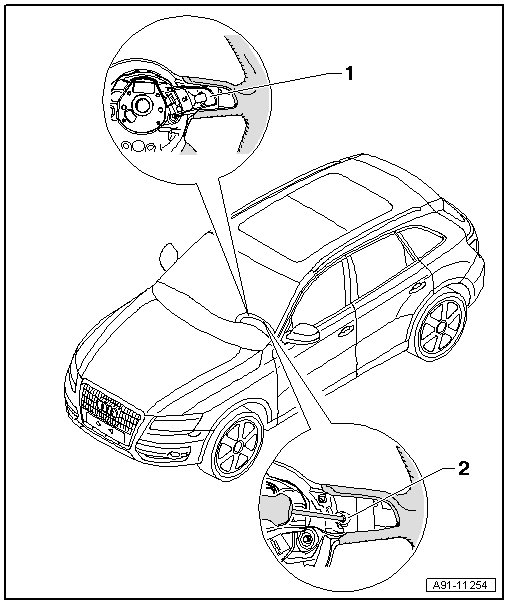 1

2

A91-11254