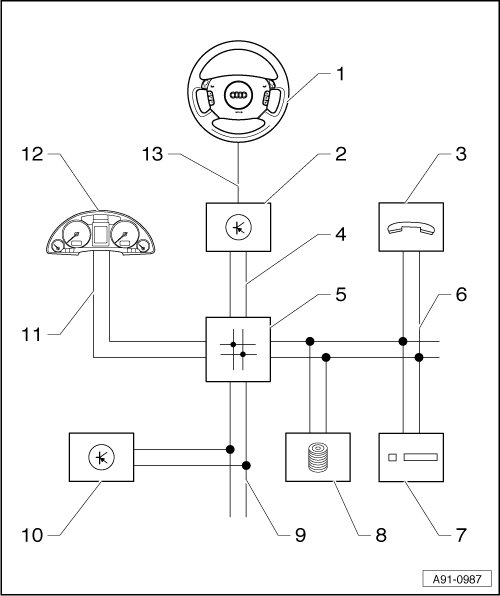 1
12
13
2
3
4
5
6
11
10
9
8
7
A91-0987