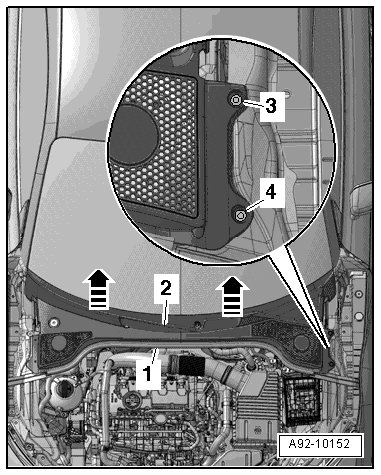 3
4
2
1
A92-10152