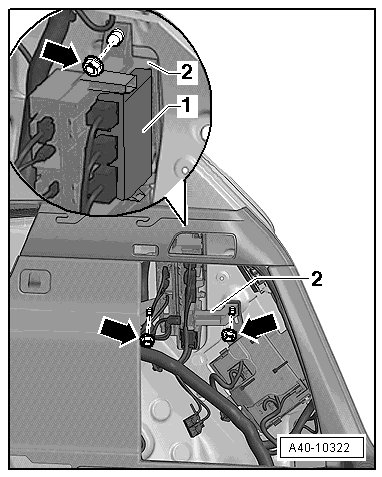 2
1
2
A40-10322