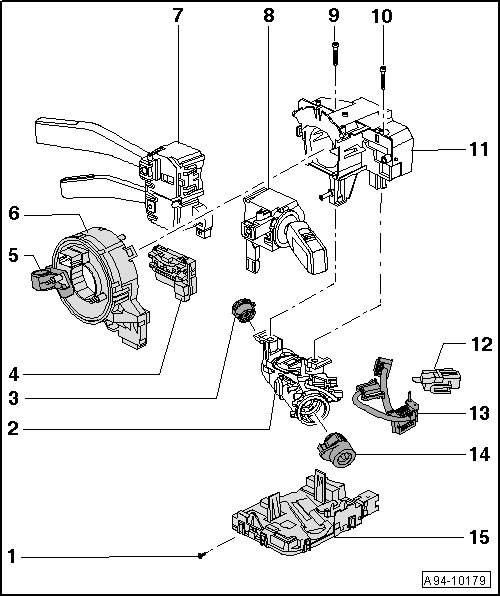 7
8
9
10
11
6
5
4
3
2
12
13
14
15
1
A94-10179