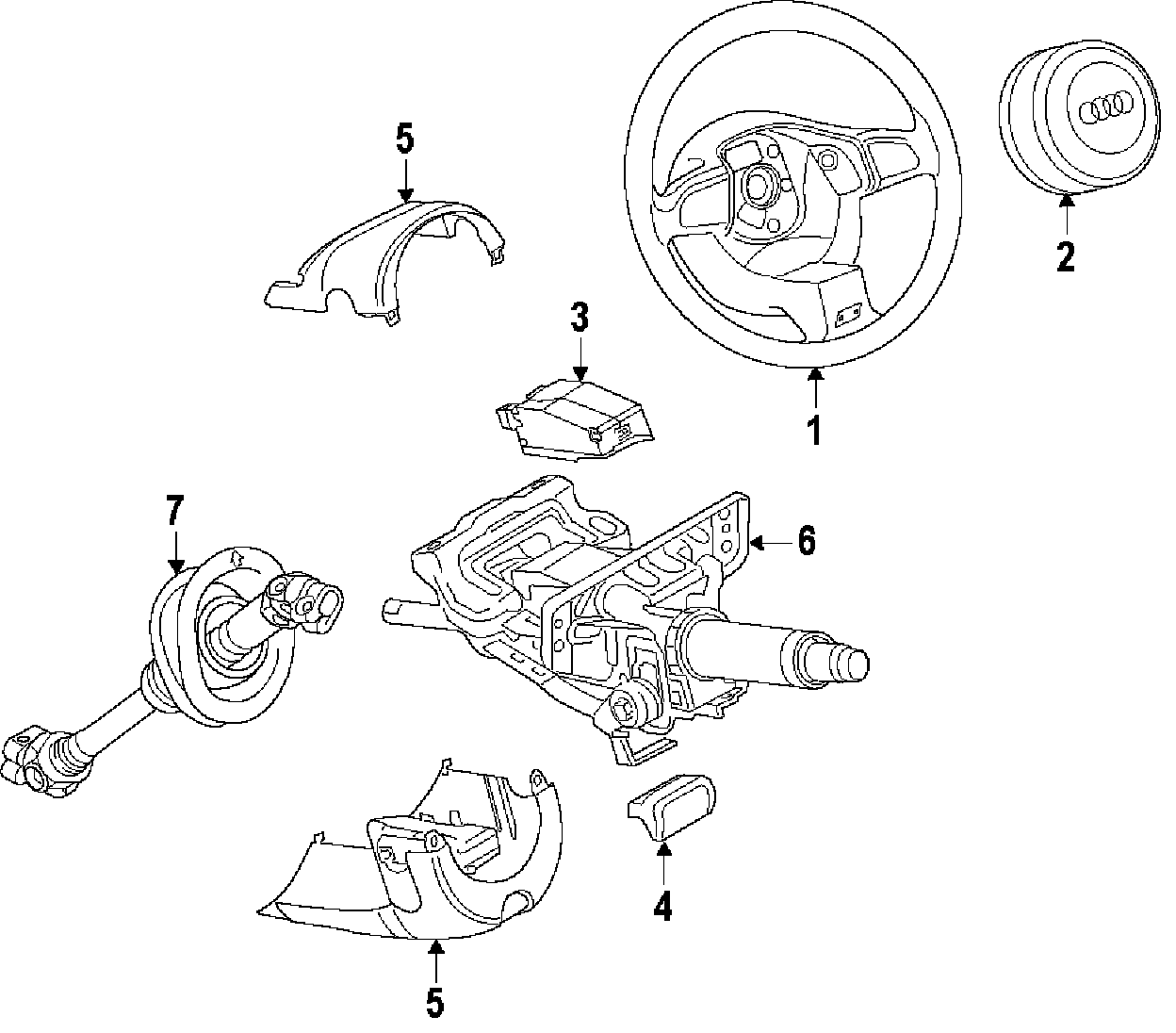 5
2
3
1
7
6
4
5