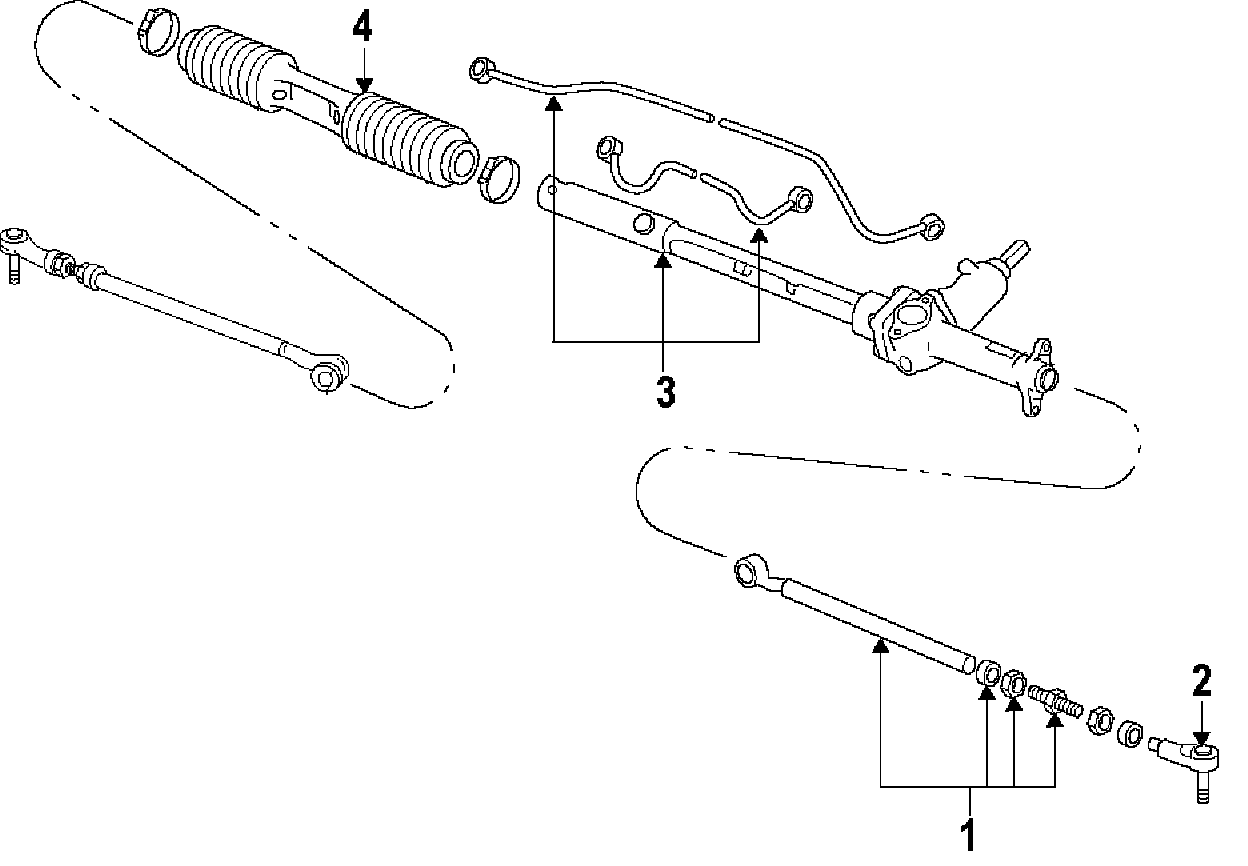 4
3
2
1