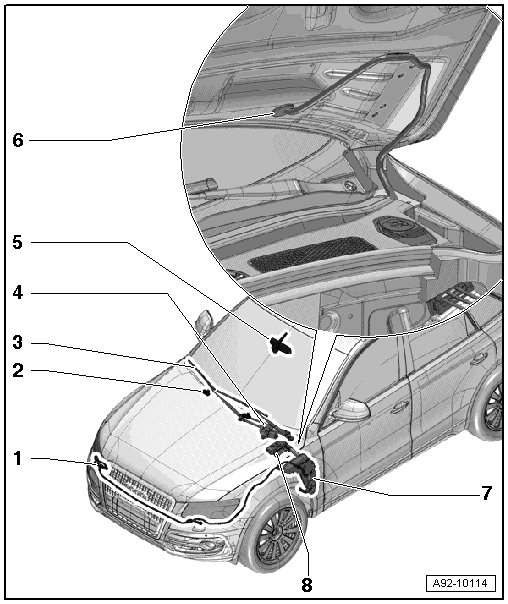 6
5
4
3
2
1
7
8
A92-10114