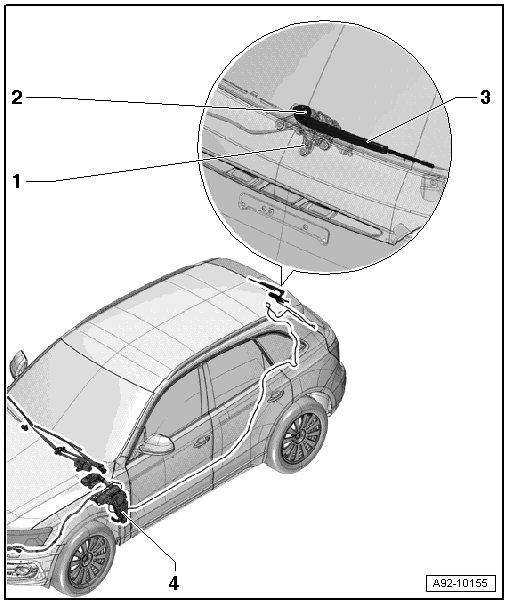 2
3
1
4
A92-10155