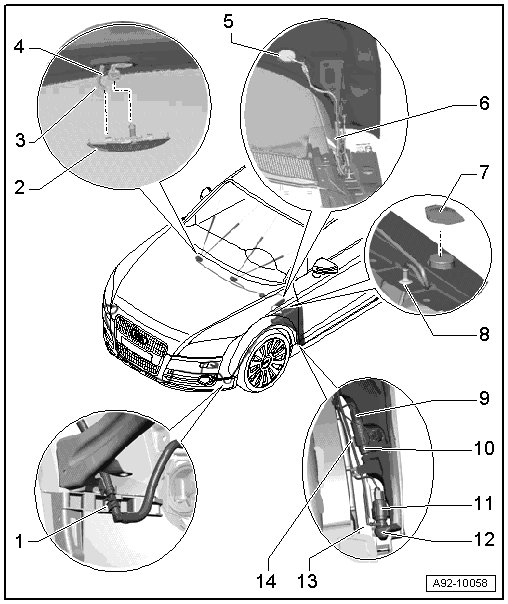 5
4
3
2
6
7
8
9
10
11
12
1
14
13
A92-10058