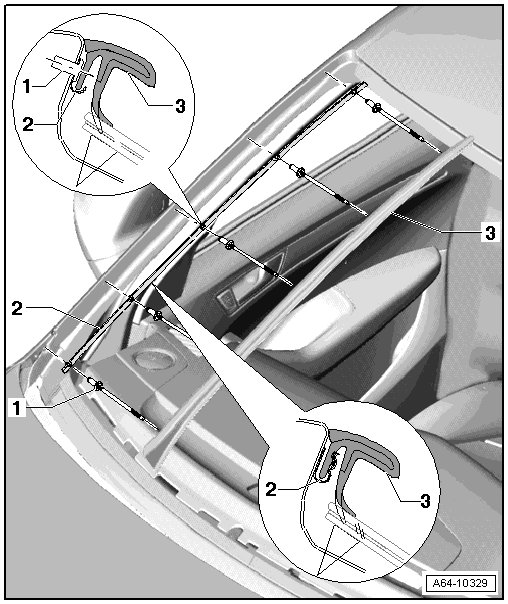 1
3
2
3
2
1
2
3
A64-10329