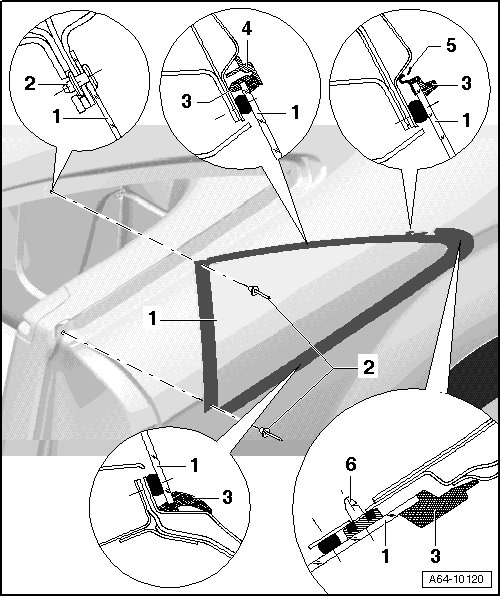 2
1
4
3
1
5
3
1
1
2
1
3
6
1
3
A64-10120