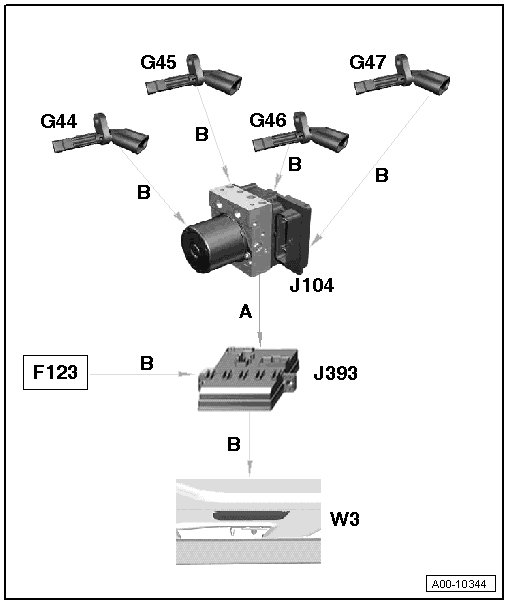 G45
G47
G44
G46
B
B
B
B
J104
A
F123
B
J393
B
W3
A00-10344