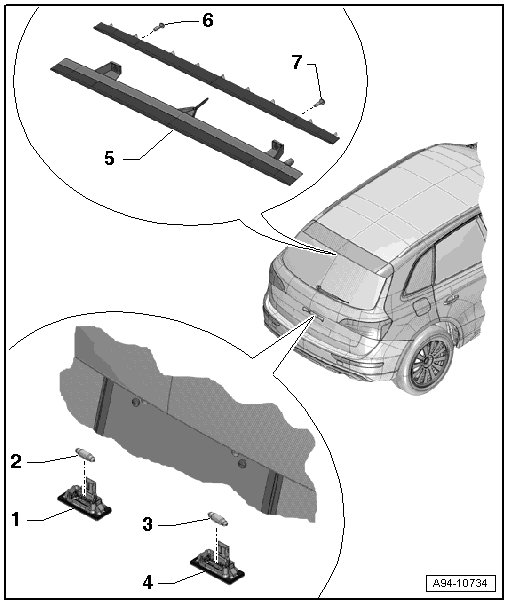 6
7
5
2
1
3
4
A94-10734