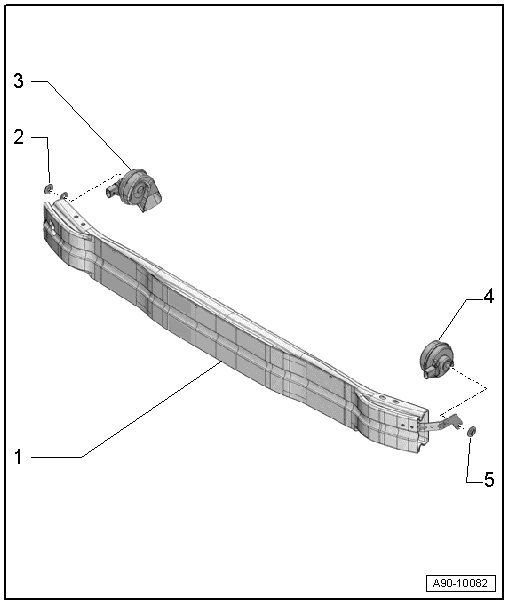 3
2
4
1
5
A90-10082