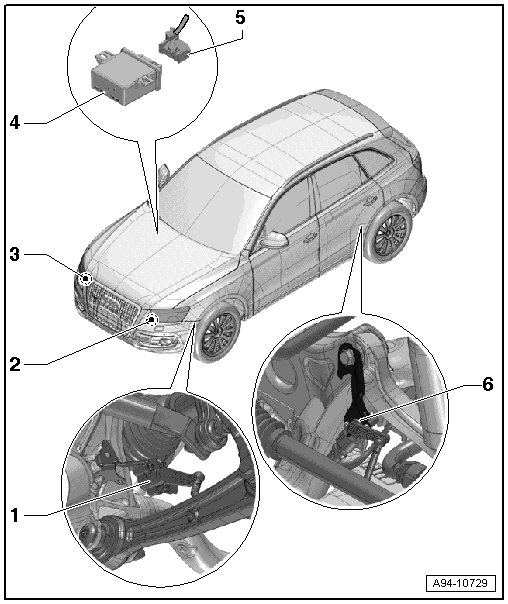 5
4
3
2
6
1
A94-10729