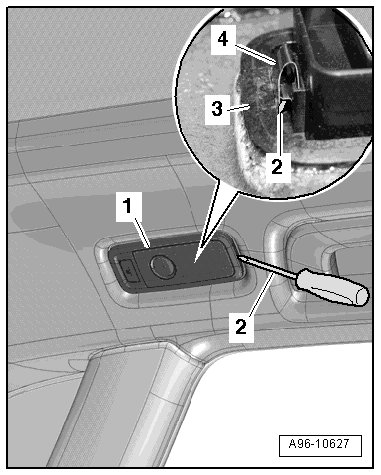 4
3
2
1
2
A96-10627