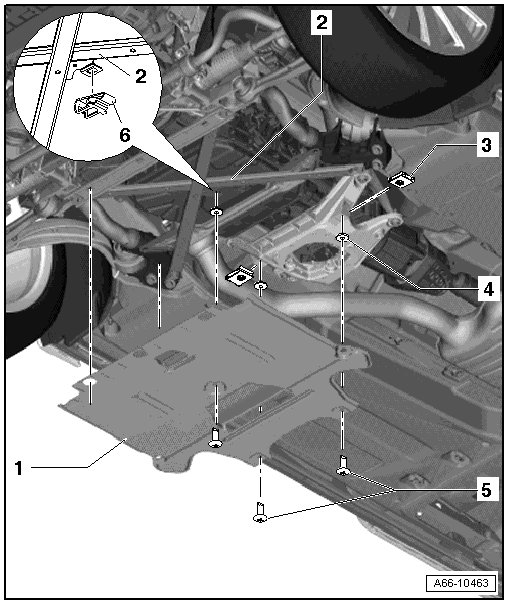 2
2
6
3
4
1
5
A66-10463