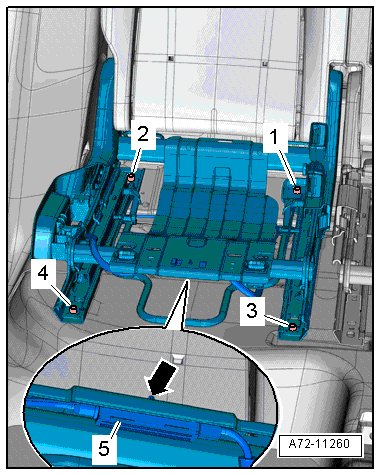 2
1
4
3
5
A72-11260