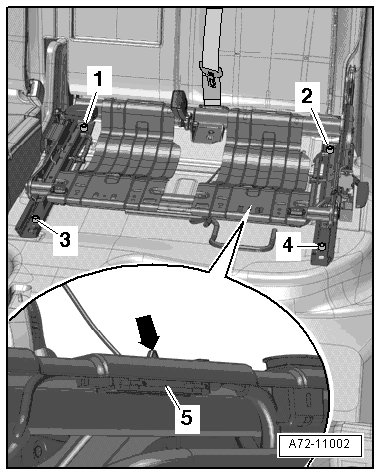 1
2
3
4
5
A72-11002