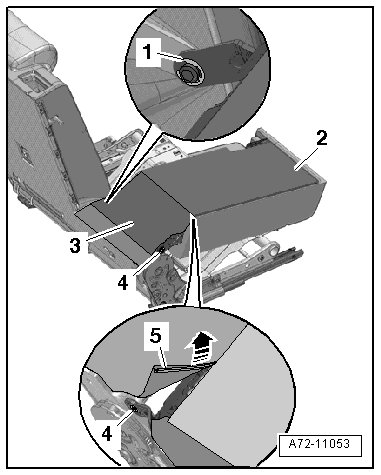 1
2
3
4
5
4
A72-11053