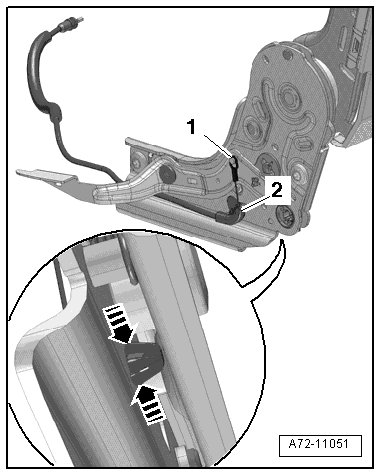 1

2

A72-11051