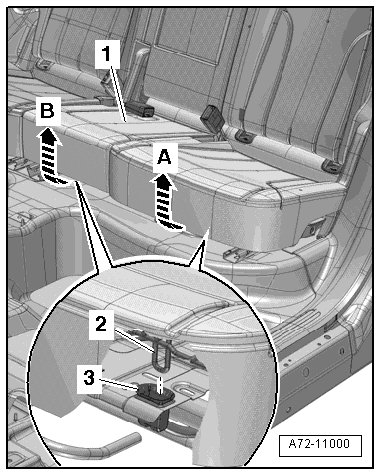 1

B

A

2

3

A72-11000