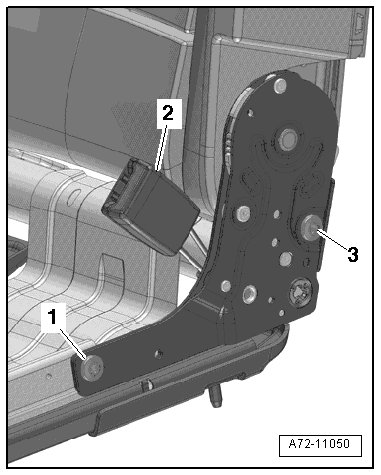 2
3
1
A72-11050