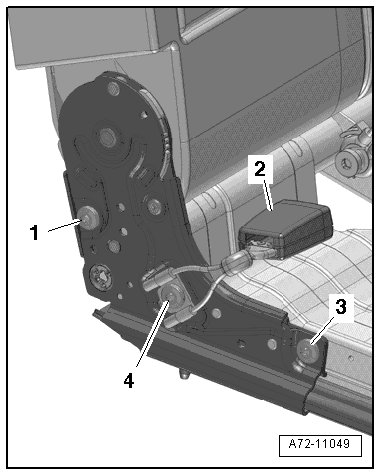 1
2
3
4
A72-11049