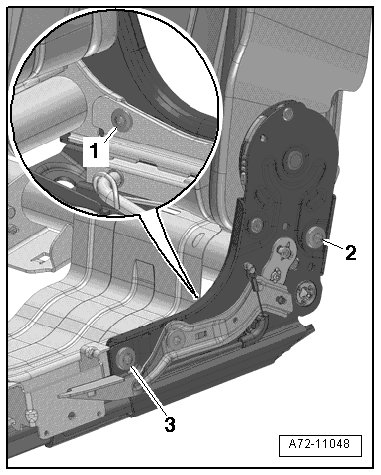 1
2
3
A72-11048