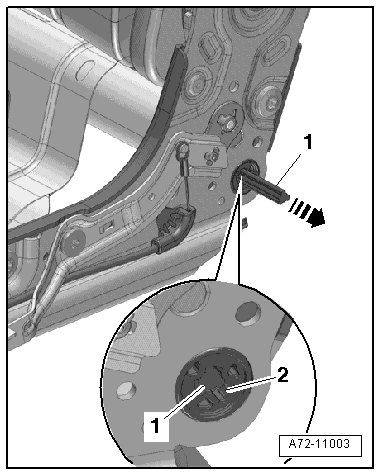 1
2
1
A72-11003