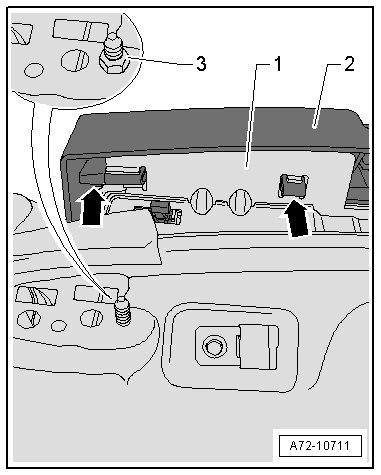 3
1
2
A72-10711