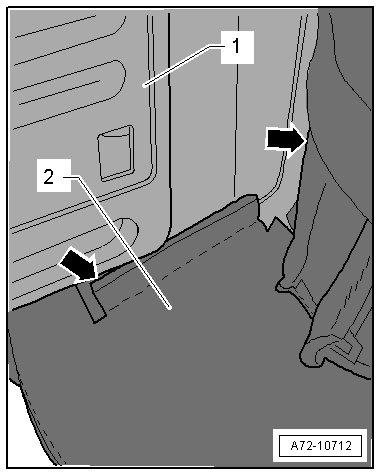 1
2
A72-10712