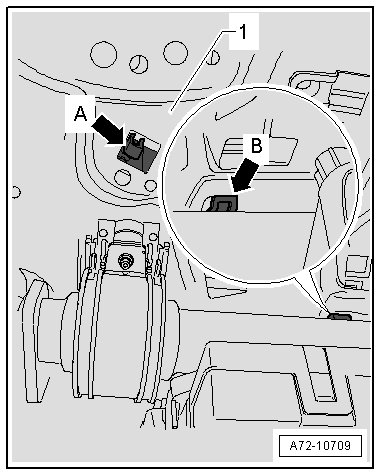 1

A

B

A72-10709