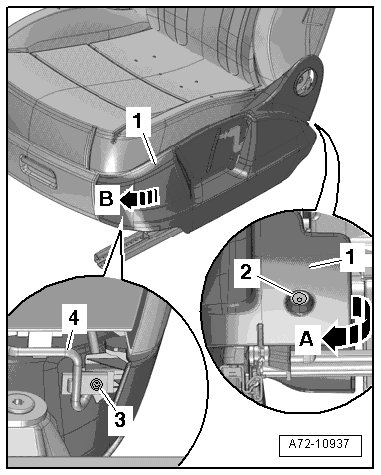 1
B
1
2
A
4
3
A72-10937