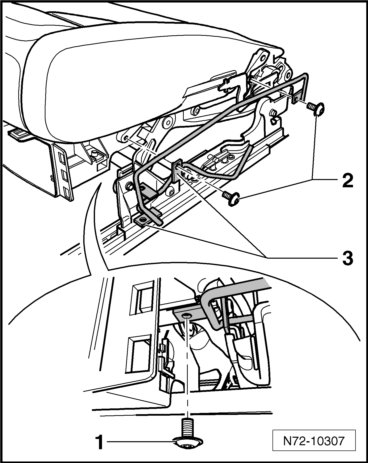 2

3

1

N72-10307