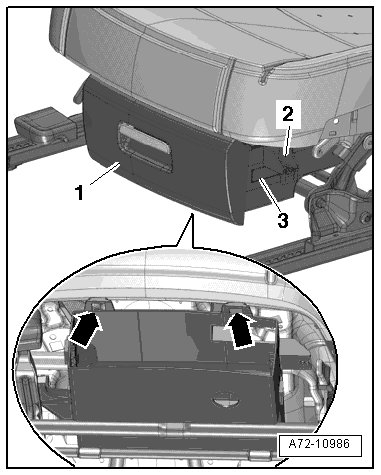 2

1

3

A72-10986