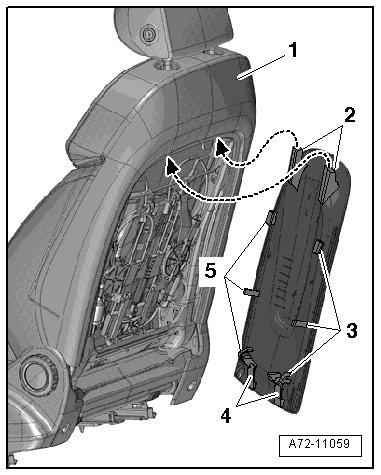 1
2
5
3
4
A72-11059