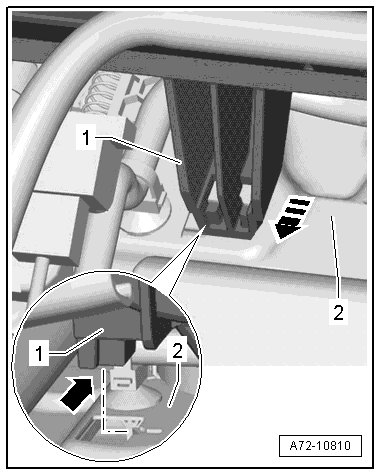 1

2

1

2

A72-10810