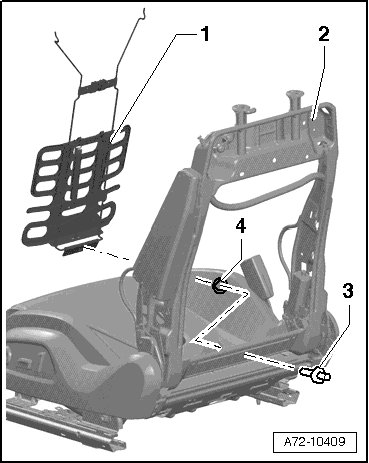 1
2
4
3
A72-10409