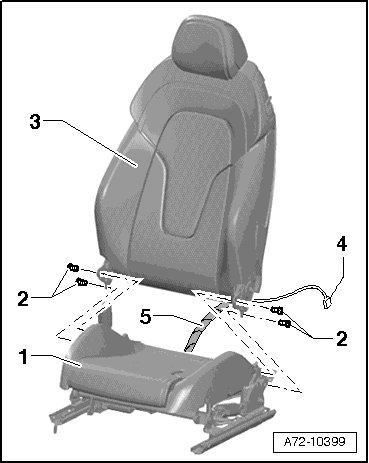 3

4

2

5

2

1

A72-10399