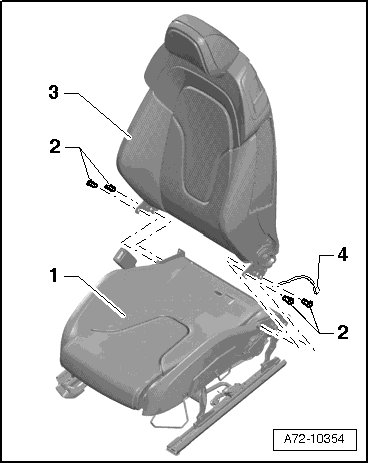 3
2
4
1
2
A72-10354