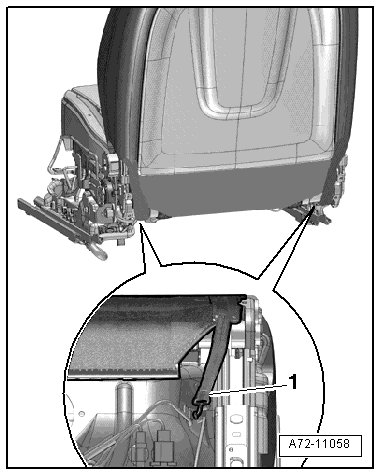 1

A72-11058