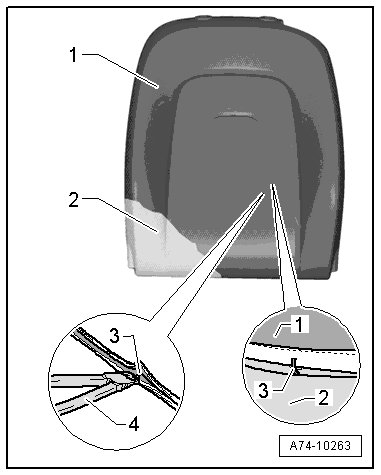 1
2
3
4
1
3
2
A74-10263