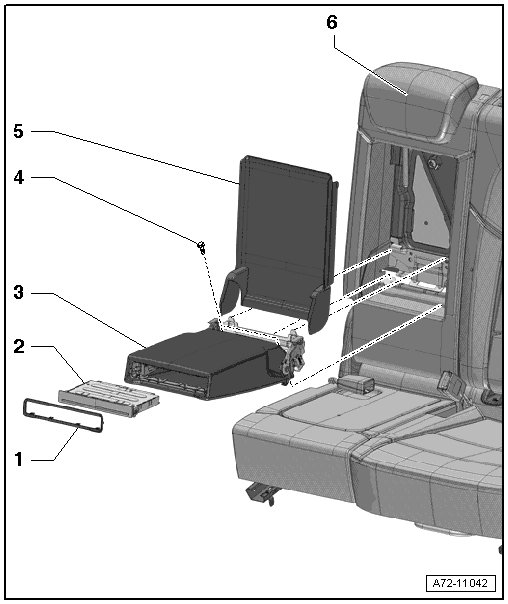 6
5
4
3
2
1
A72-11042