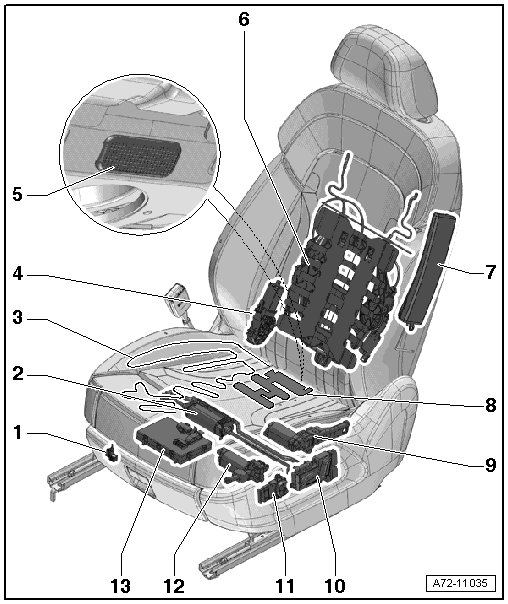 6
5
4
7
3
2
8
1
9
13
12
11
10
A72-11035