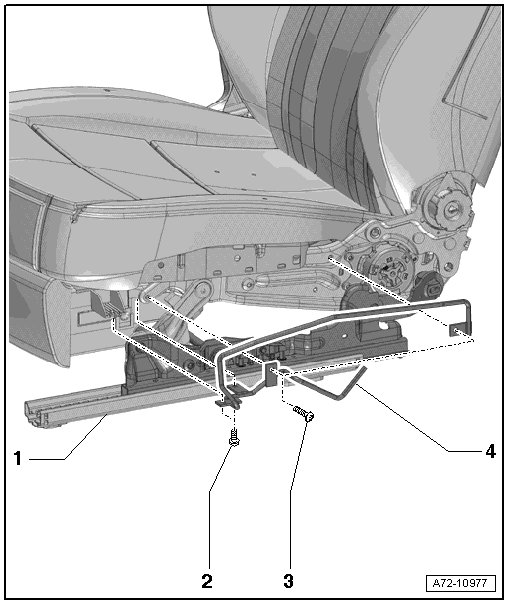 1
4
2
3
A72-10977