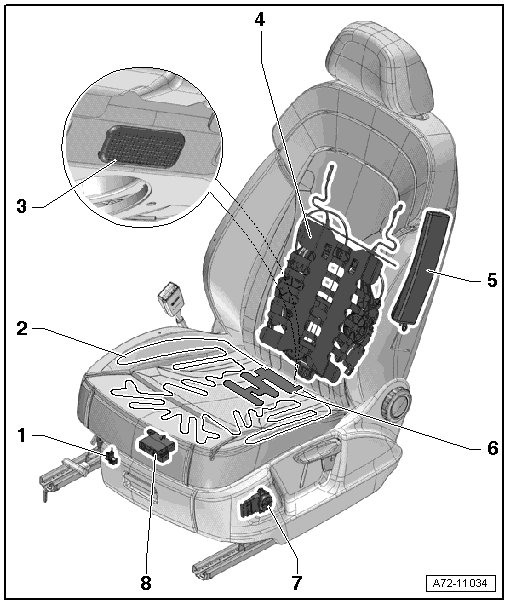 4
3
5
2
6
1
8
7
A72-11034