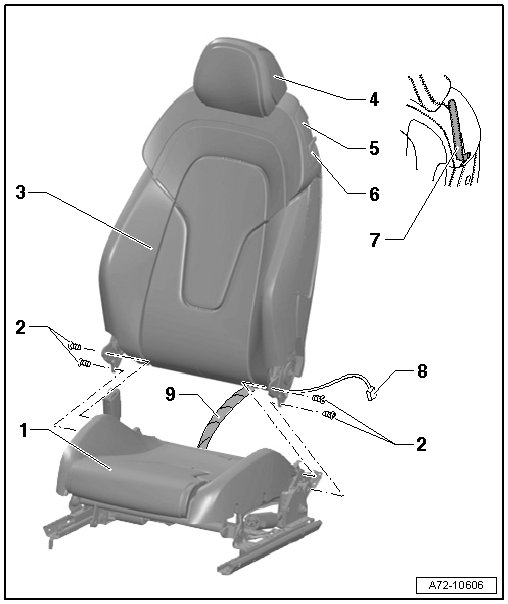 4
5
6
3
7
2
8
9
1
2
A72-10606