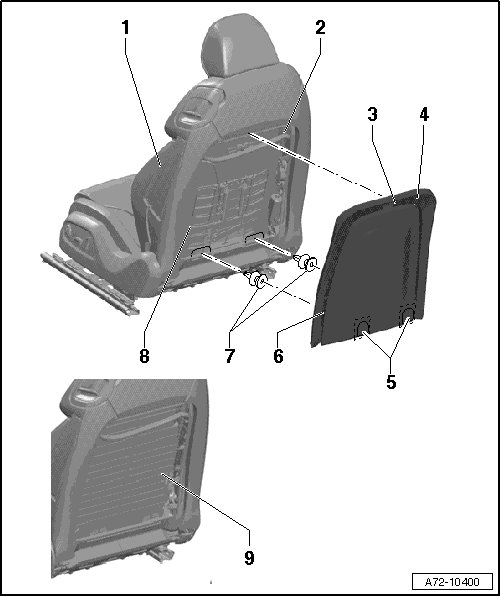 1
2
3
4
8
7
6
5
9
A72-10400