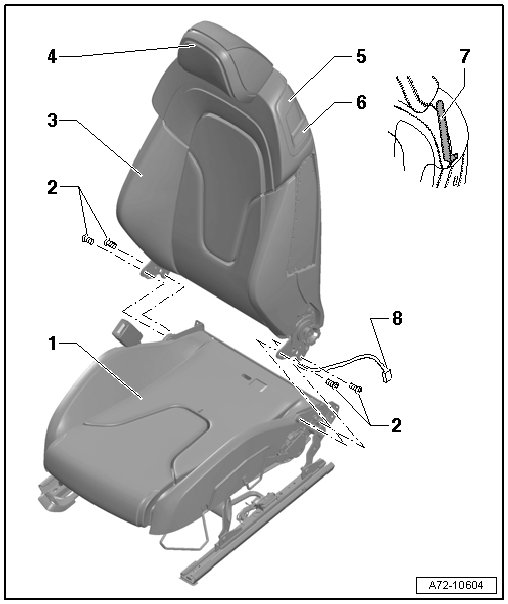 4
5
7
6
3
2
8
1
2
A72-10604