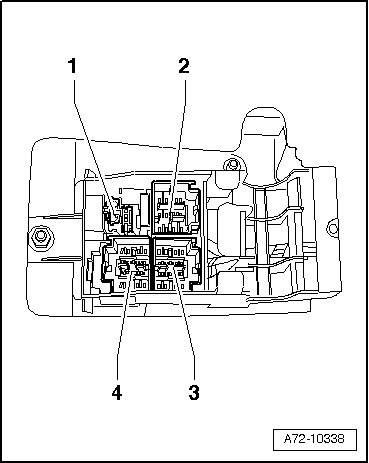 1
2
4
3
A72-10338