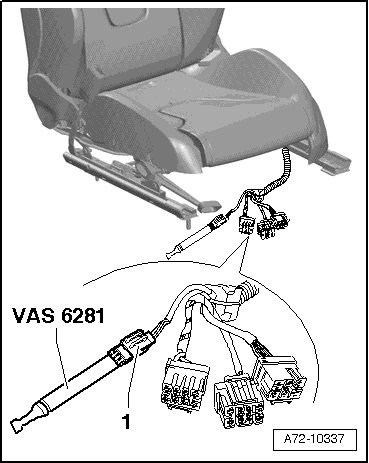 VAS 6281

1

A72-10337