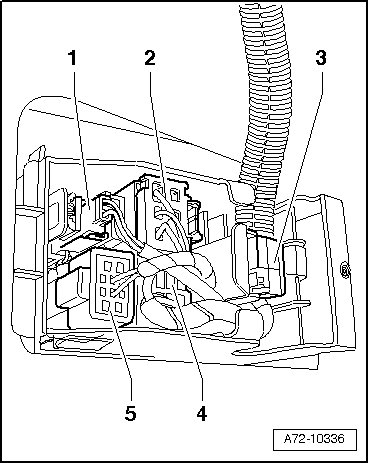 1
2
3
5
4
A72-10336